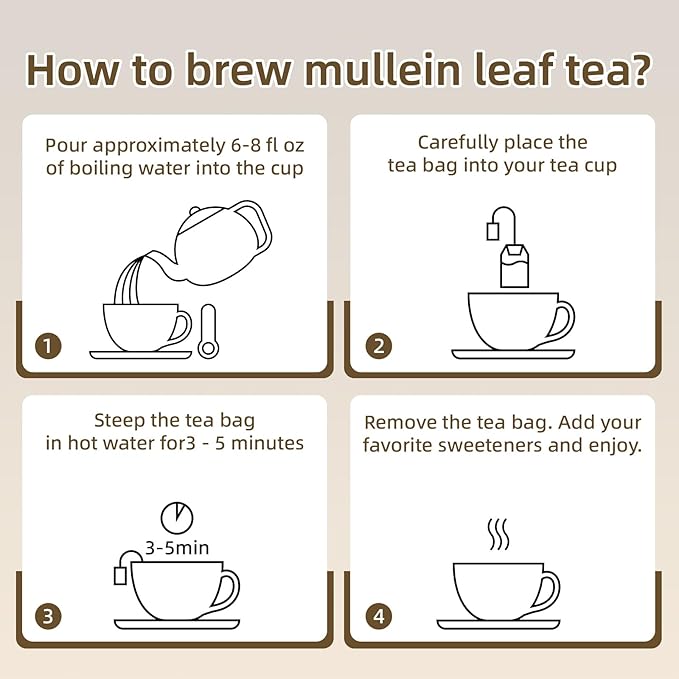 How to brew mullein leaf tea?

Pour approximately 6-8 fl oz of boiling water into the cup

1

Carefully place the tea bag into your tea cup

2

Steep the tea bag in hot water for3 - 5 minutes

3-5min

3

Remove the tea bag. Add your favorite sweeteners and enjoy.

4